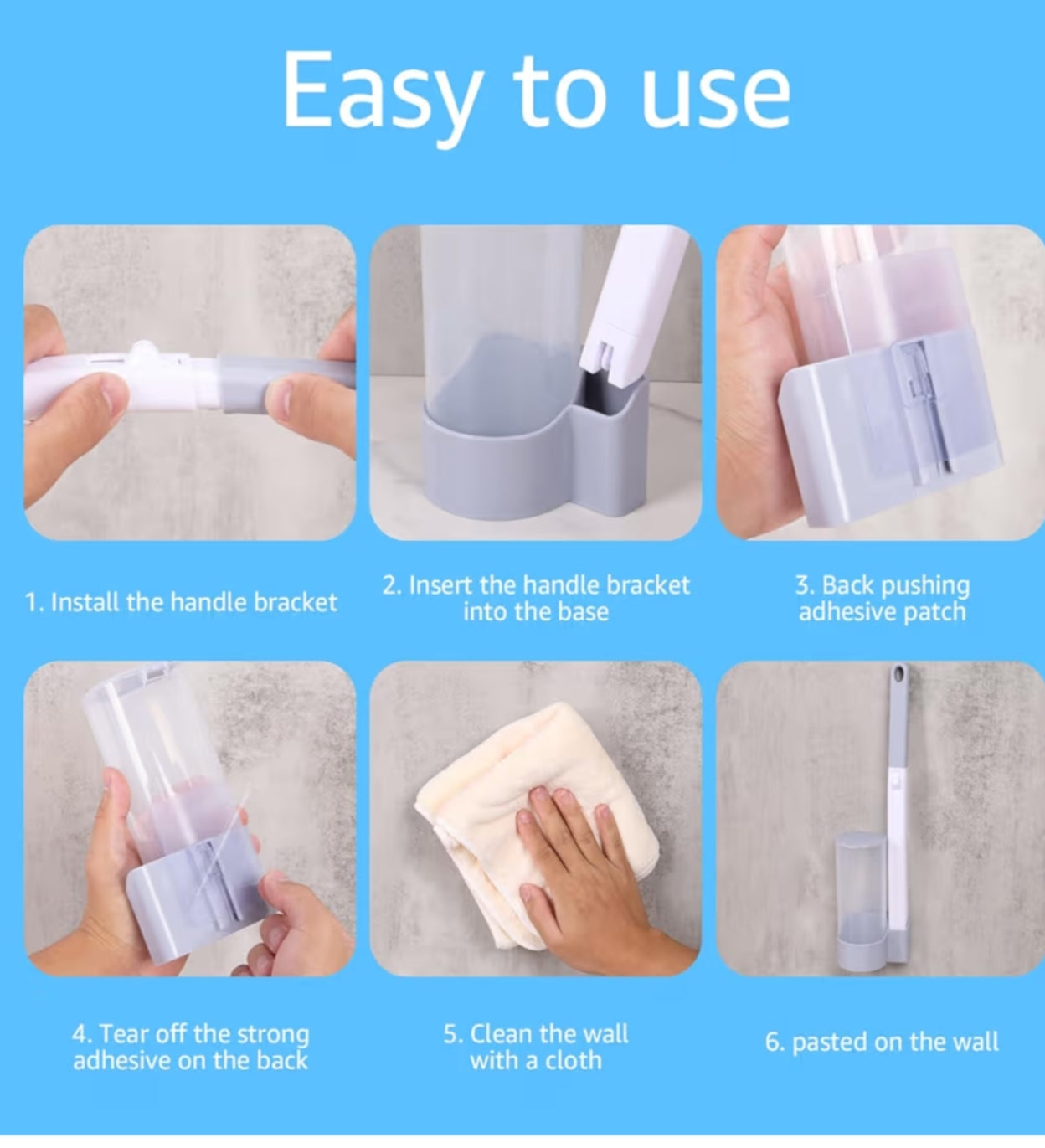 Easy to use

1. Install the handle bracket

2. Insert the handle bracket into the base

3. Back pushing adhesive patch

4. Tear off the strong adhesive on the back

5. Clean the wall with a cloth

6. pasted on the wall